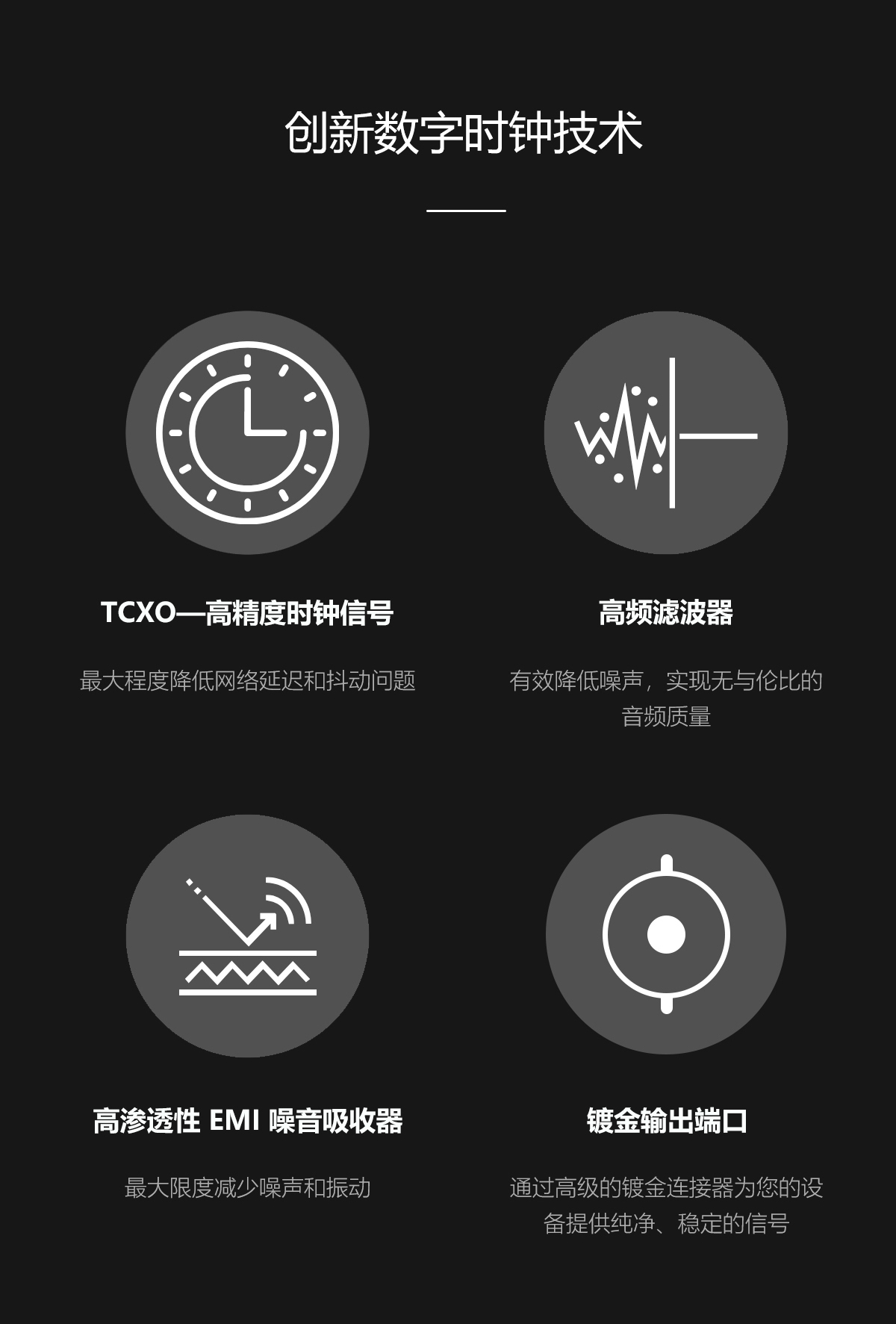 创新数字时钟技术

TCXO—高精度时钟信号

最大程度降低网络延迟和抖动问题

高频滤波器

有效降低噪声，实现无与伦比的音频质量

高渗透性 EMI 噪音吸收器

最大限度减少噪声和振动

镀金输出端口

通过高级的镀金连接器为您的设备提供纯净、稳定的信号