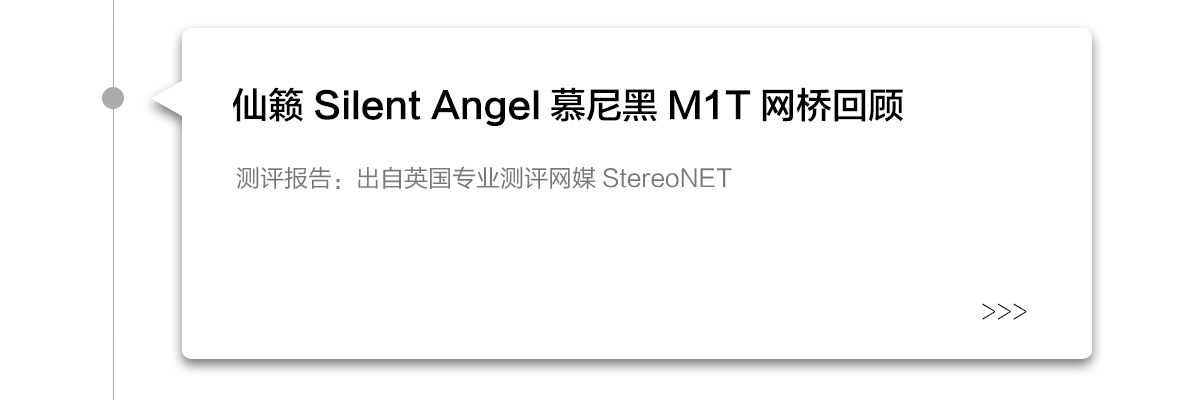 仙籁 Silent Angel 慕尼黑 M1T 网桥回顾

测评报告：出自英国专业测评网媒 StereoNET

>>>